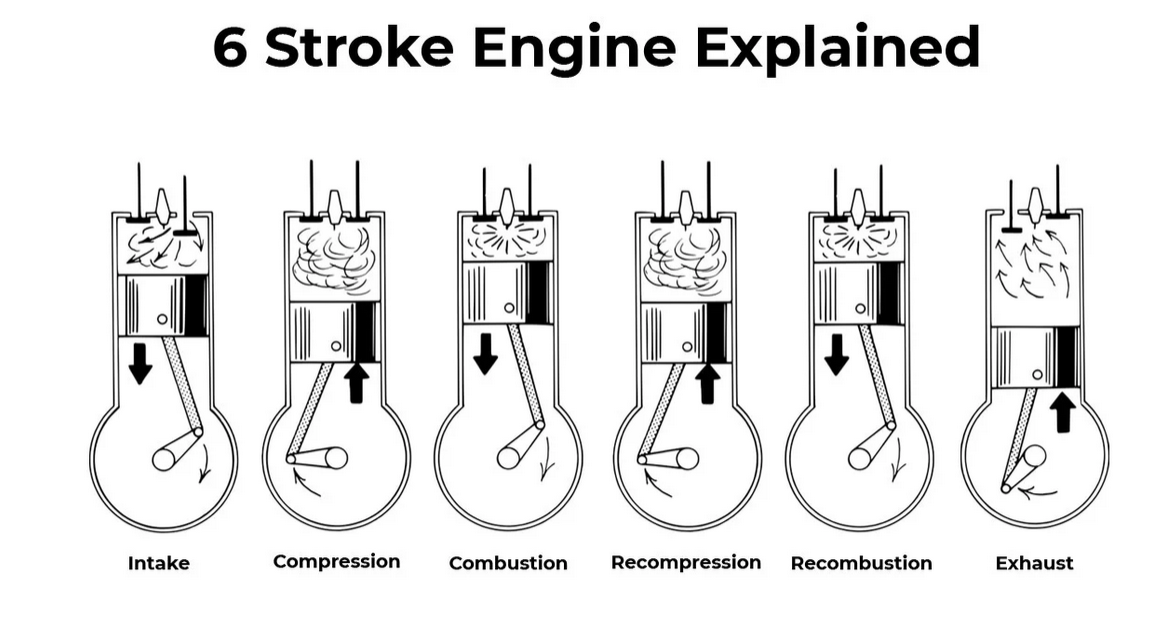 6 Stroke Engine Explained

Intake

Compression

Combustion

Recompression

Recombustion

Exhaust