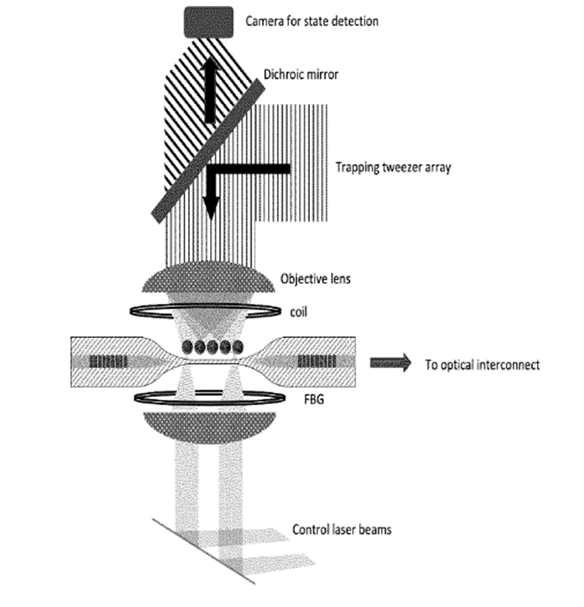 Camera for state detection

Dichroic mirror

Trapping tweezer array

Objective lens

coil

To optical interconnect

FBG

Control laser beams